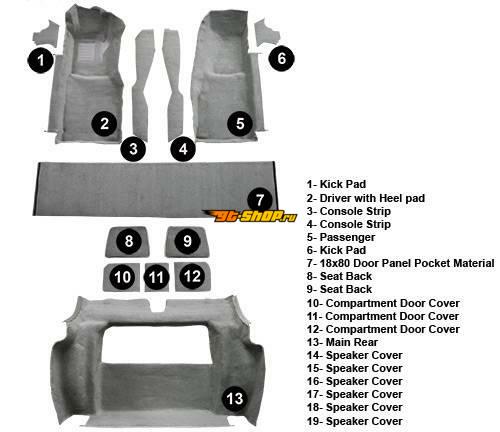 1
2
3
4
5
6
7
gt-shop.ru
8
9
10
11
12
13

1- Kick Pad
2- Driver with Heel pad
3- Console Strip
4- Console Strip
5- Passenger
6- Kick Pad
7- 18x80 Door Panel Pocket Material
8- Seat Back
9- Seat Back
10- Compartment Door Cover
11- Compartment Door Cover
12- Compartment Door Cover
13- Main Rear
14- Speaker Cover
15- Speaker Cover
16- Speaker Cover
17- Speaker Cover
18- Speaker Cover
19- Speaker Cover