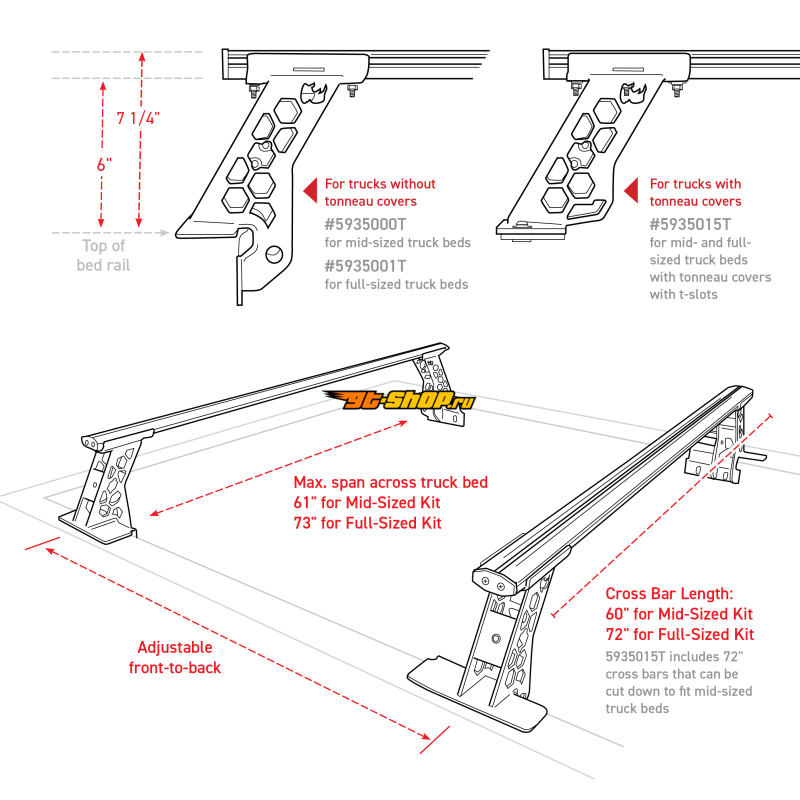 7 1/4"

6"

Top of bed rail

For trucks without tonneau covers

#5935000T
for mid-sized truck beds

#5935001T
for full-sized truck beds

For trucks with tonneau covers

#5935015T
for mid- and full-sized truck beds with tonneau covers with t-slots

gt-shop.ru

Max. span across truck bed
61" for Mid-Sized Kit
73" for Full-Sized Kit

Adjustable front-to-back

Cross Bar Length:
60" for Mid-Sized Kit
72" for Full-Sized Kit

5935015T includes 72" cross bars that can be cut down to fit mid-sized truck beds