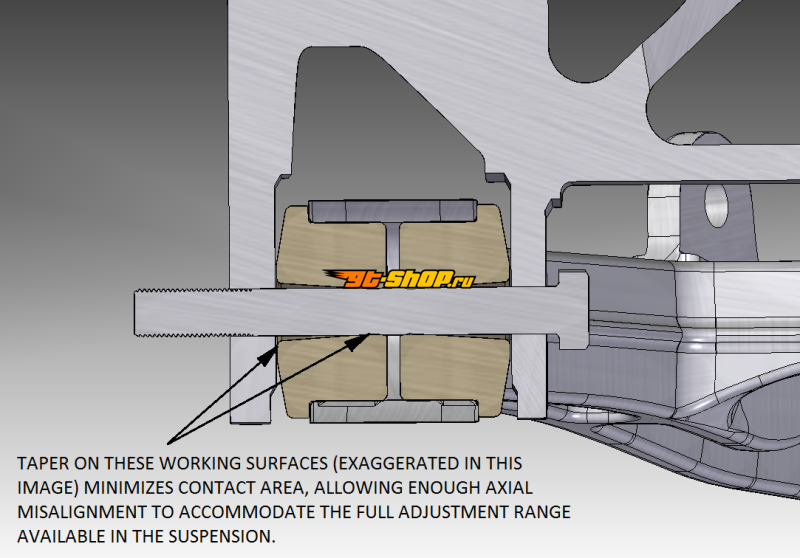 gt-shop.ru

TAPER ON THESE WORKING SURFACES (EXAGGERATED IN THIS IMAGE) MINIMIZES CONTACT AREA, ALLOWING ENOUGH AXIAL MISALIGNMENT TO ACCOMMODATE THE FULL ADJUSTMENT RANGE AVAILABLE IN THE SUSPENSION.