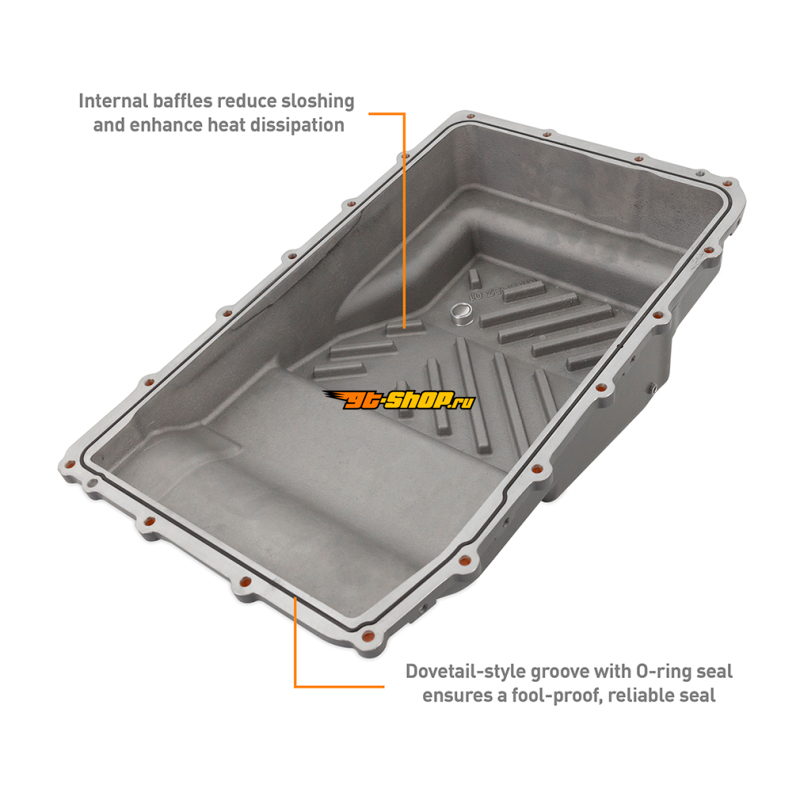 Internal baffles reduce sloshing and enhance heat dissipation

gt-shop.ru

Dovetail-style groove with O-ring seal ensures a fool-proof, reliable seal