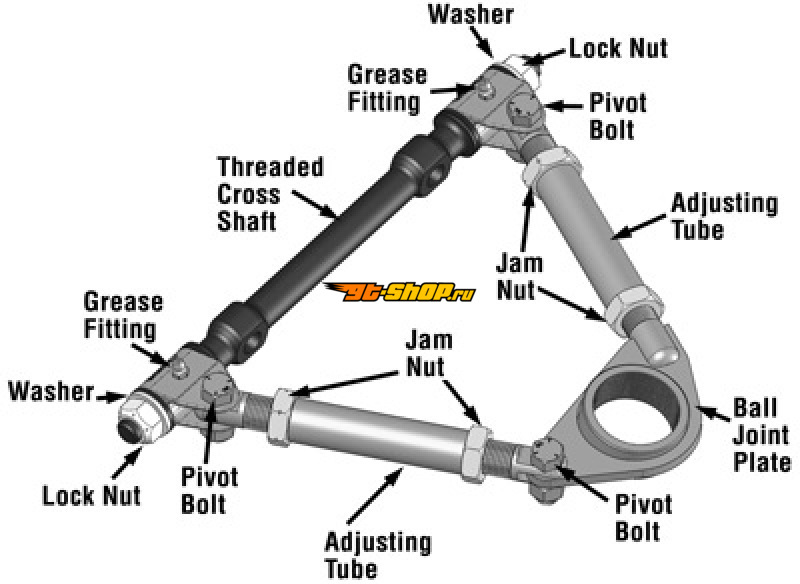 Washer
Lock Nut
Grease Fitting
Pivot Bolt
Threaded Cross Shaft
Adjusting Tube
Jam Nut
gt-shop.ru
Grease Fitting
Jam Nut
Washer
Ball Joint Plate
Lock Nut
Pivot Bolt
Pivot Bolt
Adjusting Tube