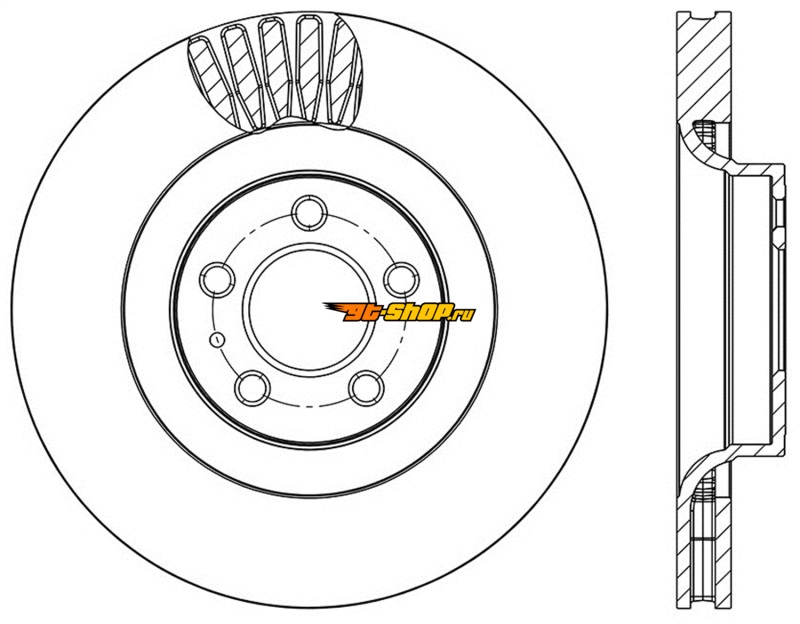 gt-shop.ru