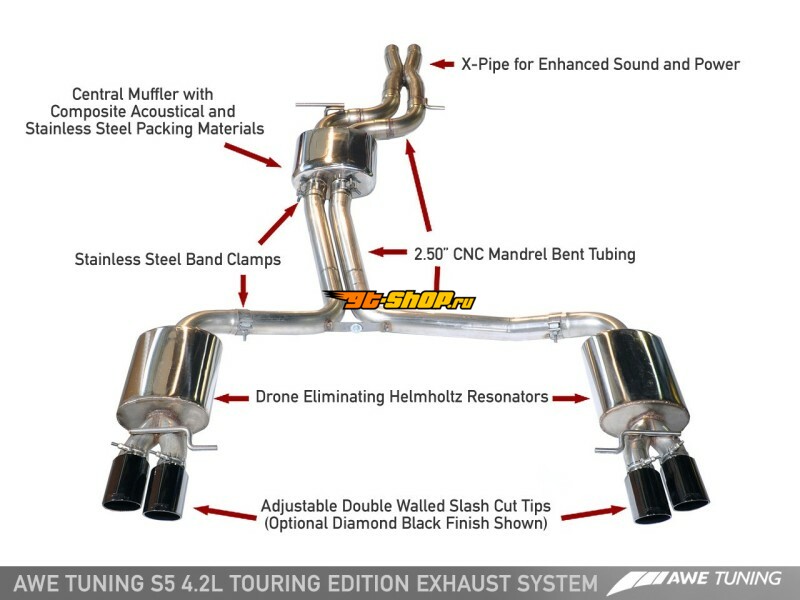 X-Pipe for Enhanced Sound and Power

Central Muffler with Composite Acoustical and Stainless Steel Packing Materials

Stainless Steel Band Clamps

2.50" CNC Mandrel Bent Tubing

gt-shop.ru

Drone Eliminating Helmholtz Resonators

Adjustable Double Walled Slash Cut Tips (Optional Diamond Black Finish Shown)

AWE TUNING S5 4.2L TOURING EDITION EXHAUST SYSTEM

AWE TUNING