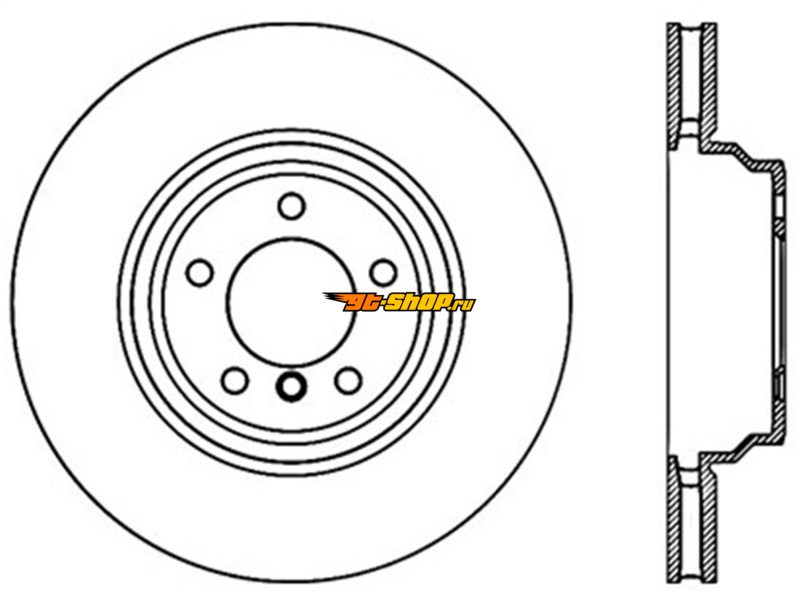 gt-shop.ru