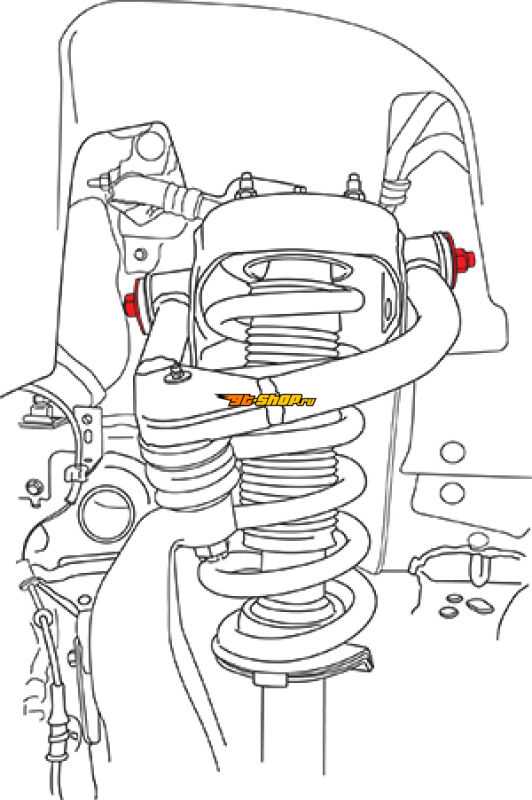 gt-shop.ru