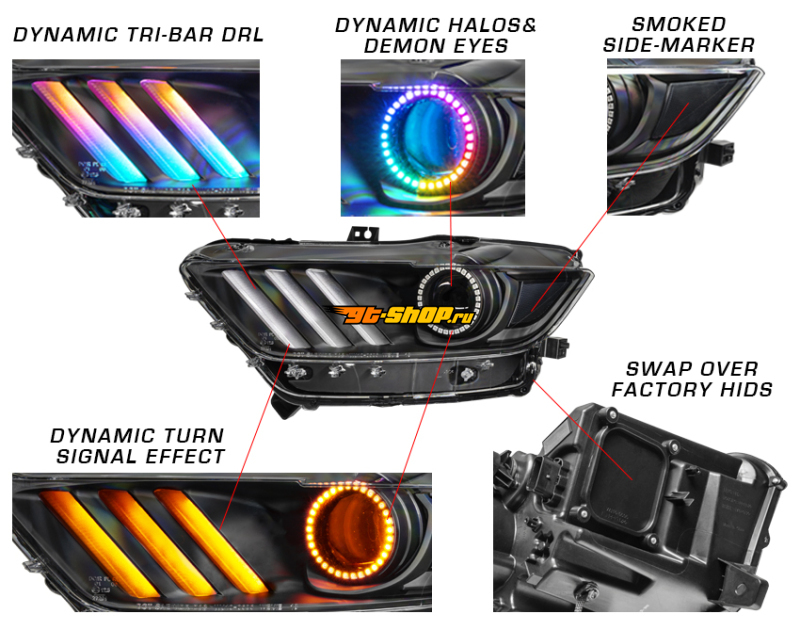 DYNAMIC TRI-BAR DRL

DYNAMIC HALOS& DEMON EYES

SMOKED SIDE-MARKER

gt-shop.ru

SWAP OVER FACTORY HIDS

DYNAMIC TURN SIGNAL EFFECT