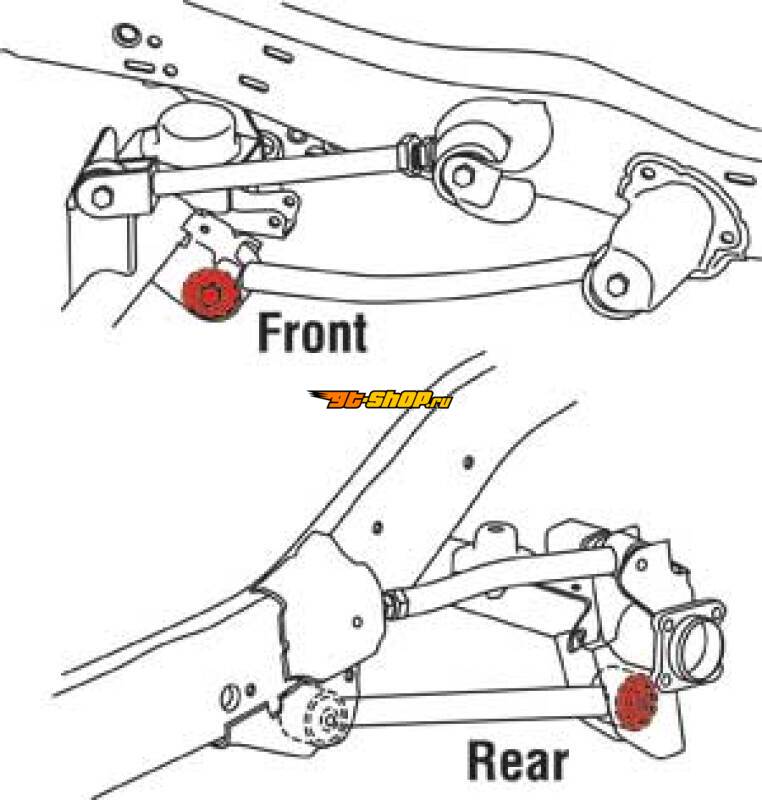 Front

gt-shop.ru

Rear