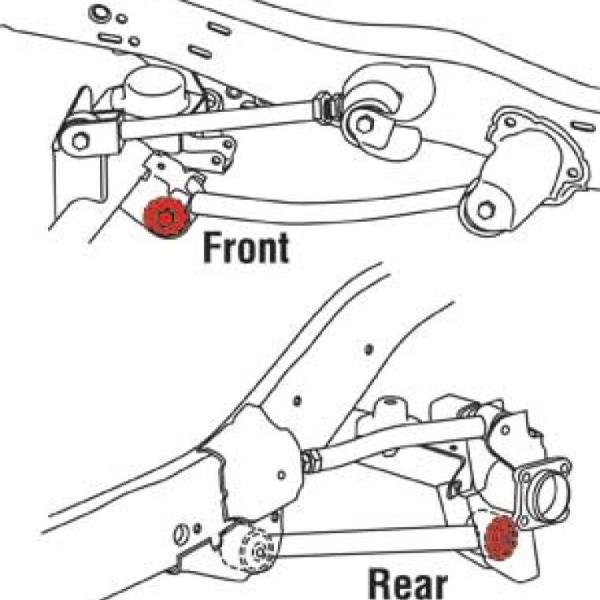 Front

Rear