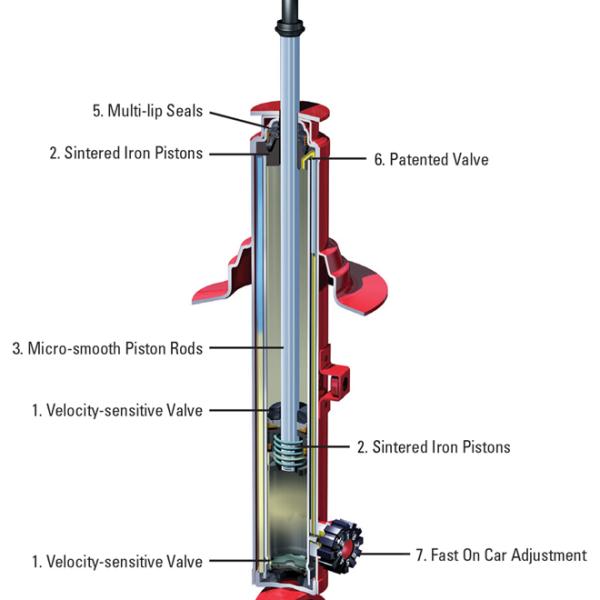 5. Multi-lip Seals

2. Sintered Iron Pistons

6. Patented Valve

3. Micro-smooth Piston Rods

1. Velocity-sensitive Valve

2. Sintered Iron Pistons

1. Velocity-sensitive Valve

7. Fast On Car Adjustment