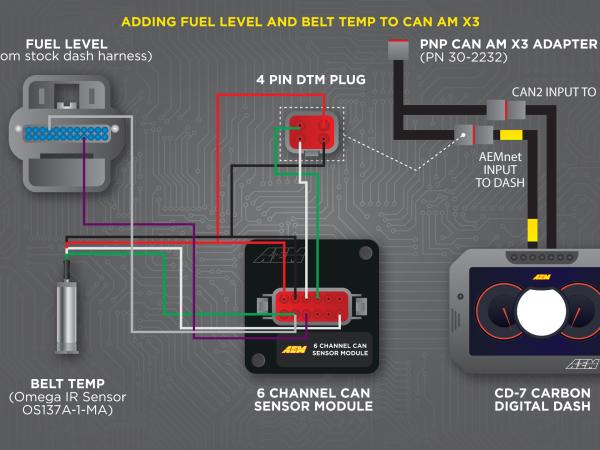 ADDING FUEL LEVEL AND BELT TEMP TO CAN AM X3

FUEL LEVEL
om stock dash harness)

4 PIN DTM PLUG

PNP CAN AM X3 ADAPTER
(PN 30-2232)

CAN2 INPUT TO

AEMnet
INPUT
TO DASH

AEM

AEM 6 CHANNEL CAN SENSOR MODULE

AEM

AEM

BELT TEMP
(Omega IR Sensor
OS137A-1-MA)

6 CHANNEL CAN
SENSOR MODULE

CD-7 CARBON
DIGITAL DASH