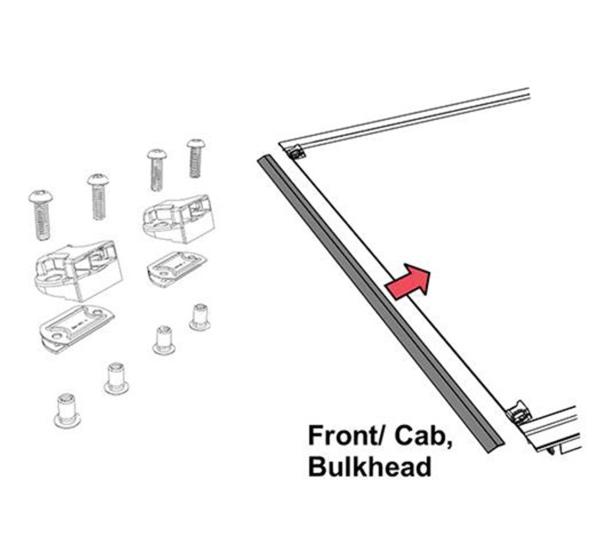 Front/ Cab, Bulkhead