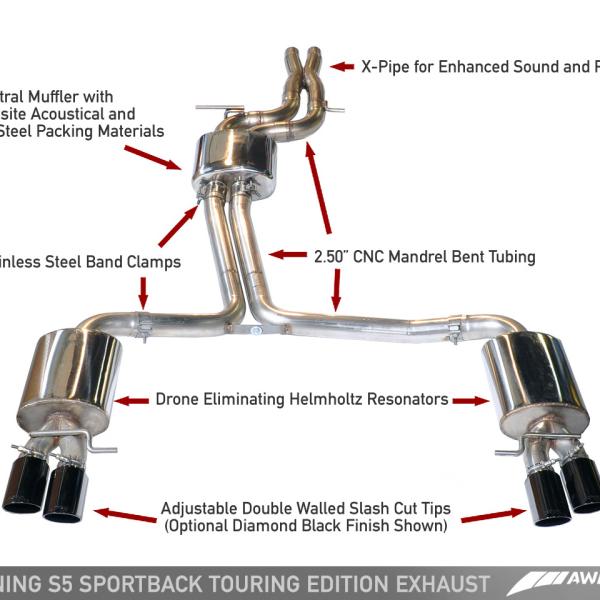 X-Pipe for Enhanced Sound and F

tral Muffler with
site Acoustical and
Steel Packing Materials

inless Steel Band Clamps

2.50" CNC Mandrel Bent Tubing

Drone Eliminating Helmholtz Resonators

Adjustable Double Walled Slash Cut Tips
(Optional Diamond Black Finish Shown)

NING S5 SPORTBACK TOURING EDITION EXHAUST

AW