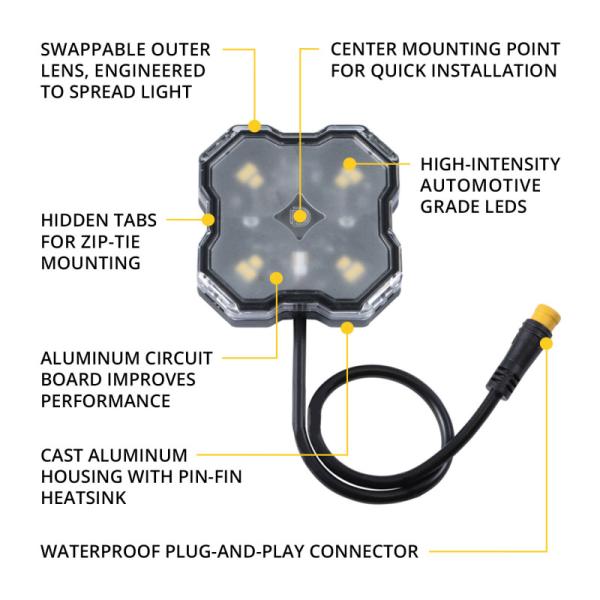 SWAPPABLE OUTER LENS, ENGINEERED TO SPREAD LIGHT

CENTER MOUNTING POINT FOR QUICK INSTALLATION

HIGH-INTENSITY AUTOMOTIVE GRADE LEDS

HIDDEN TABS FOR ZIP-TIE MOUNTING

ALUMINUM CIRCUIT BOARD IMPROVES PERFORMANCE

CAST ALUMINUM HOUSING WITH PIN-FIN HEATSINK

WATERPROOF PLUG-AND-PLAY CONNECTOR