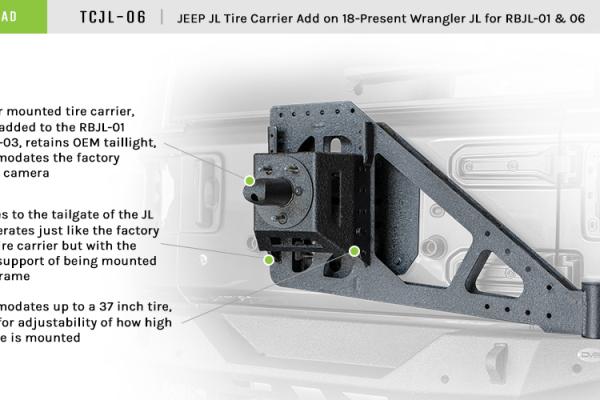 AD

TCJL-06 | JEEP JL Tire Carrier Add on 18-Present Wrangler JL for RBJL-01 & 06

r mounted tire carrier, added to the RBJL-01 -03, retains OEM taillight, modates the factory camera

es to the tailgate of the JL erates just like the factory ire carrier but with the support of being mounted rame

modates up to a 37 inch tire, for adjustability of how high e is mounted