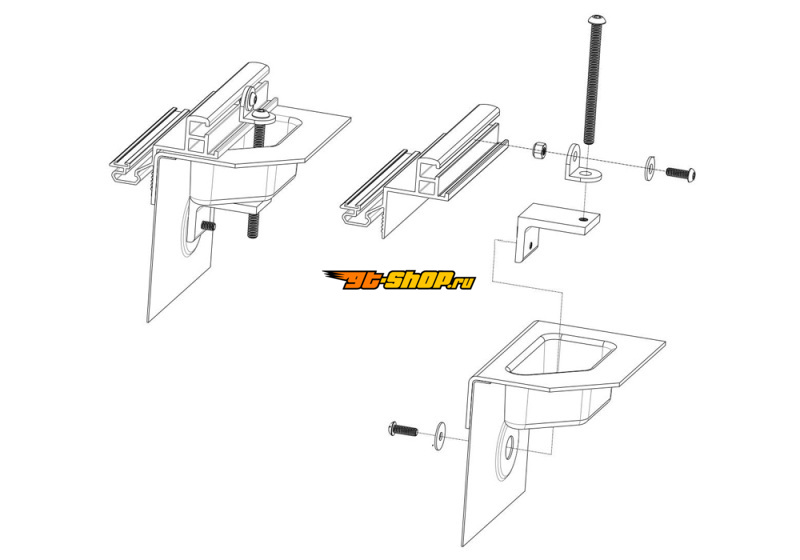 gt-shop.ru