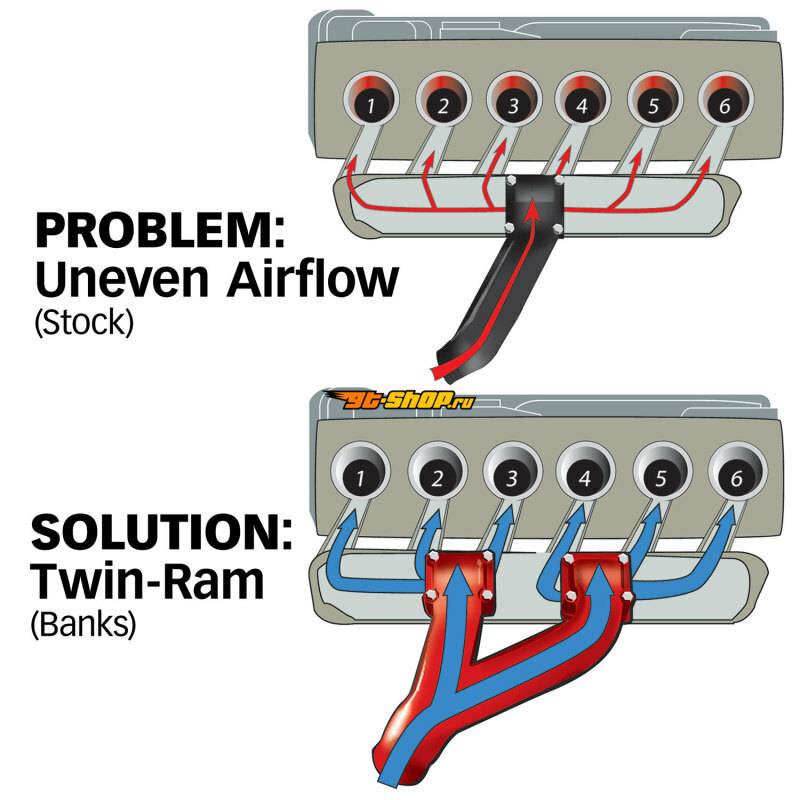 1 2 3 4 5 6

PROBLEM:
Uneven Airflow
(Stock)

gt-shop.ru

1 2 3 4 5 6

SOLUTION:
Twin-Ram
(Banks)