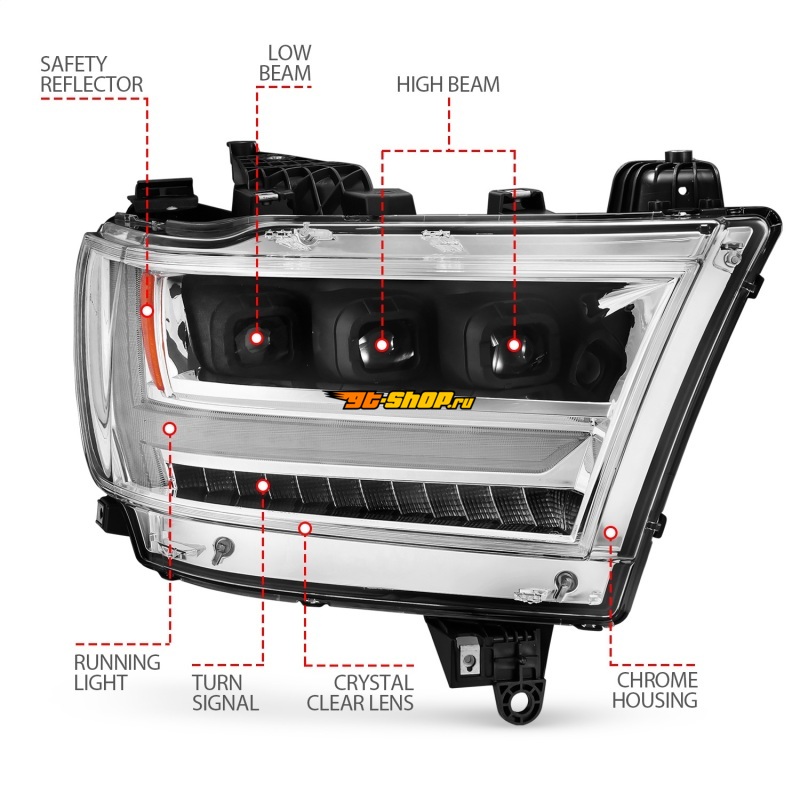 SAFETY REFLECTOR

LOW BEAM

HIGH BEAM

gt-shop.ru

RUNNING LIGHT

TURN SIGNAL

CRYSTAL CLEAR LENS

CHROME HOUSING