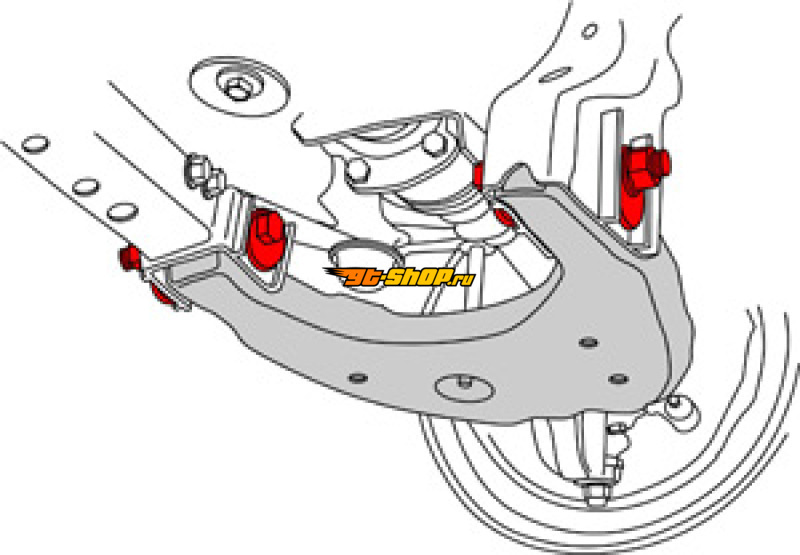 gt-shop.ru