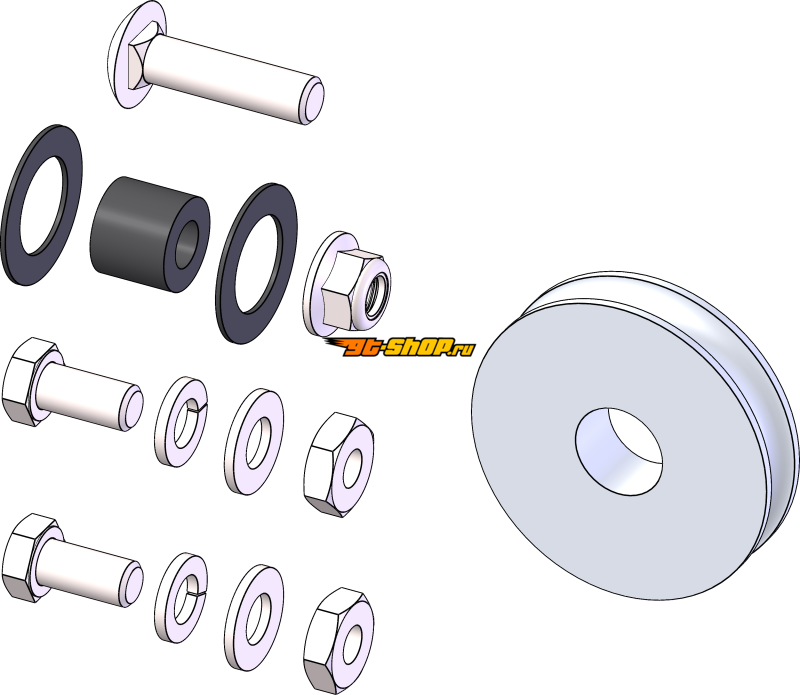 gt-shop.ru