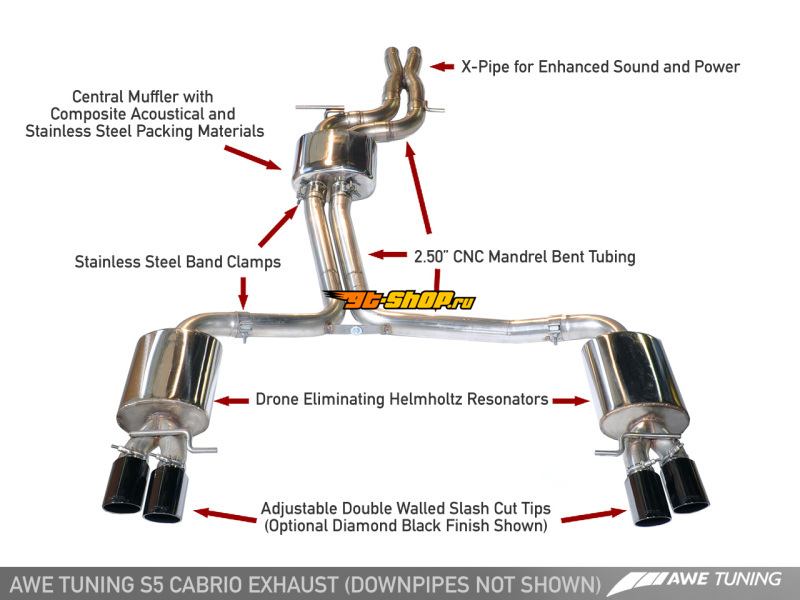 X-Pipe for Enhanced Sound and Power

Central Muffler with Composite Acoustical and Stainless Steel Packing Materials

Stainless Steel Band Clamps

2.50" CNC Mandrel Bent Tubing

gt-shop.ru

Drone Eliminating Helmholtz Resonators

Adjustable Double Walled Slash Cut Tips (Optional Diamond Black Finish Shown)

AWE TUNING S5 CABRIO EXHAUST (DOWNPIPES NOT SHOWN)

AWE TUNING