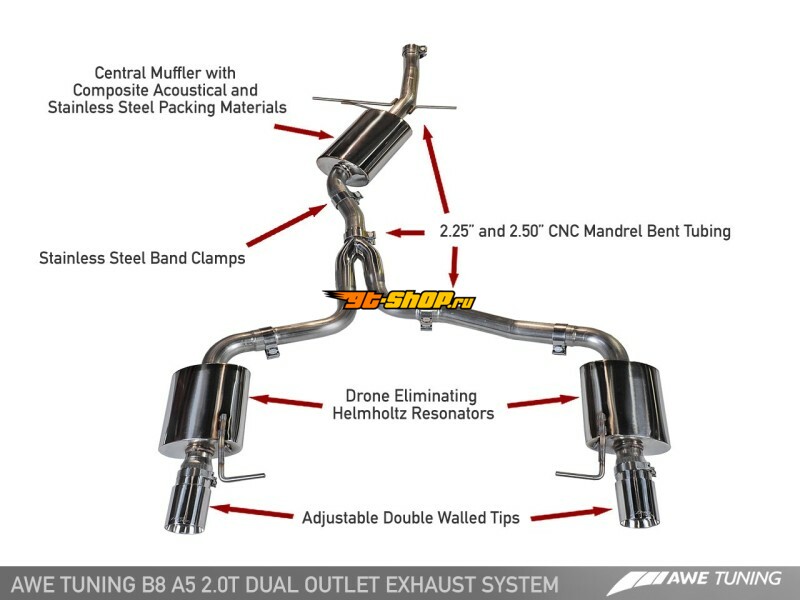 Central Muffler with Composite Acoustical and Stainless Steel Packing Materials

Stainless Steel Band Clamps

2.25" and 2.50" CNC Mandrel Bent Tubing

gt-shop.ru

Drone Eliminating Helmholtz Resonators

Adjustable Double Walled Tips

AWE TUNING B8 A5 2.0T DUAL OUTLET EXHAUST SYSTEM

AWE TUNING