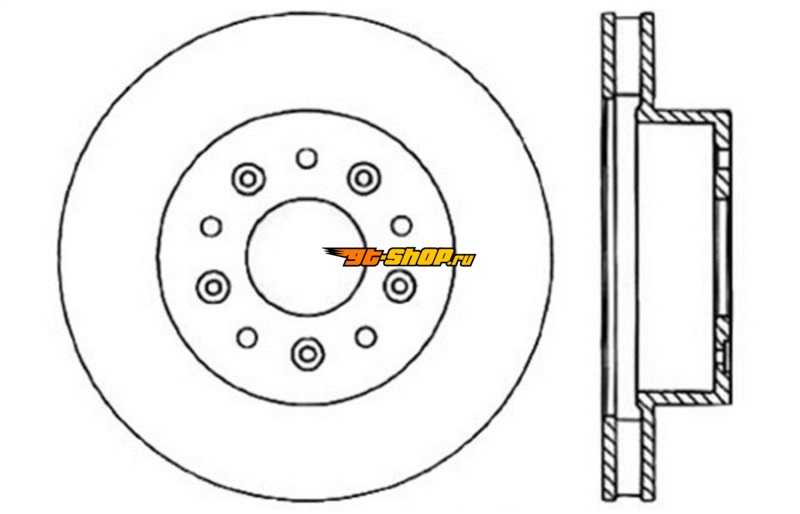 gt-shop.ru