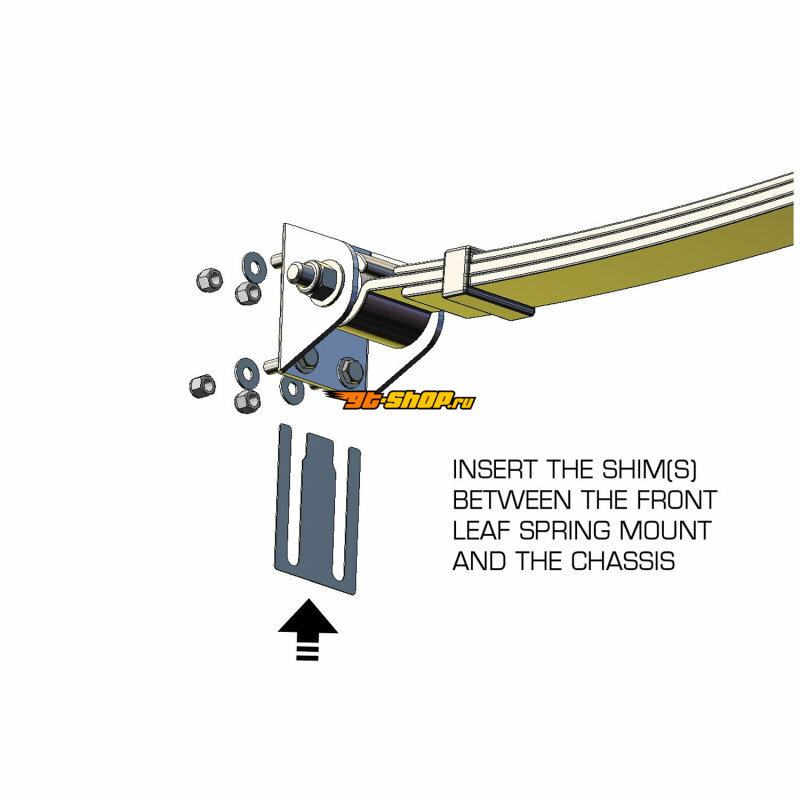 gt-shop.ru

INSERT THE SHIM(S) BETWEEN THE FRONT LEAF SPRING MOUNT AND THE CHASSIS