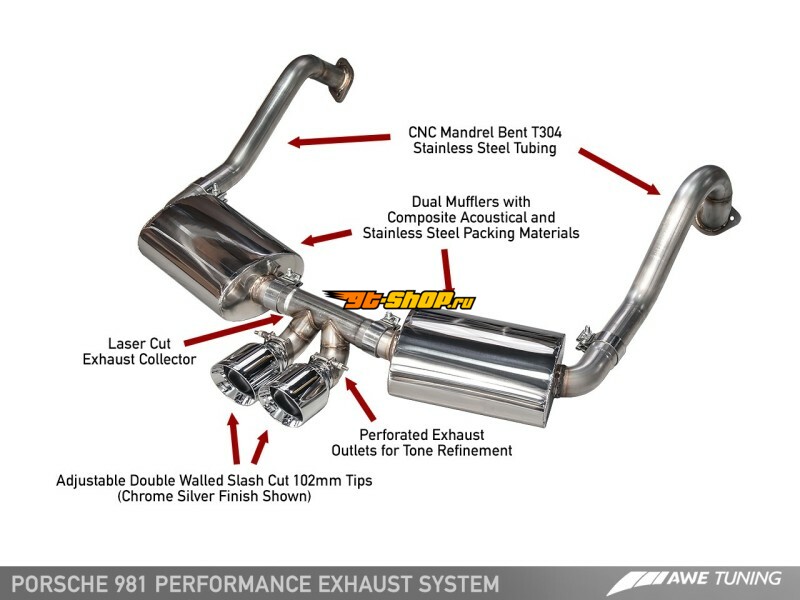 CNC Mandrel Bent T304
Stainless Steel Tubing

Dual Mufflers with
Composite Acoustical and
Stainless Steel Packing Materials

gt-shop.ru

Laser Cut
Exhaust Collector

Perforated Exhaust
Outlets for Tone Refinement

Adjustable Double Walled Slash Cut 102mm Tips
(Chrome Silver Finish Shown)

PORSCHE 981 PERFORMANCE EXHAUST SYSTEM

AWE TUNING