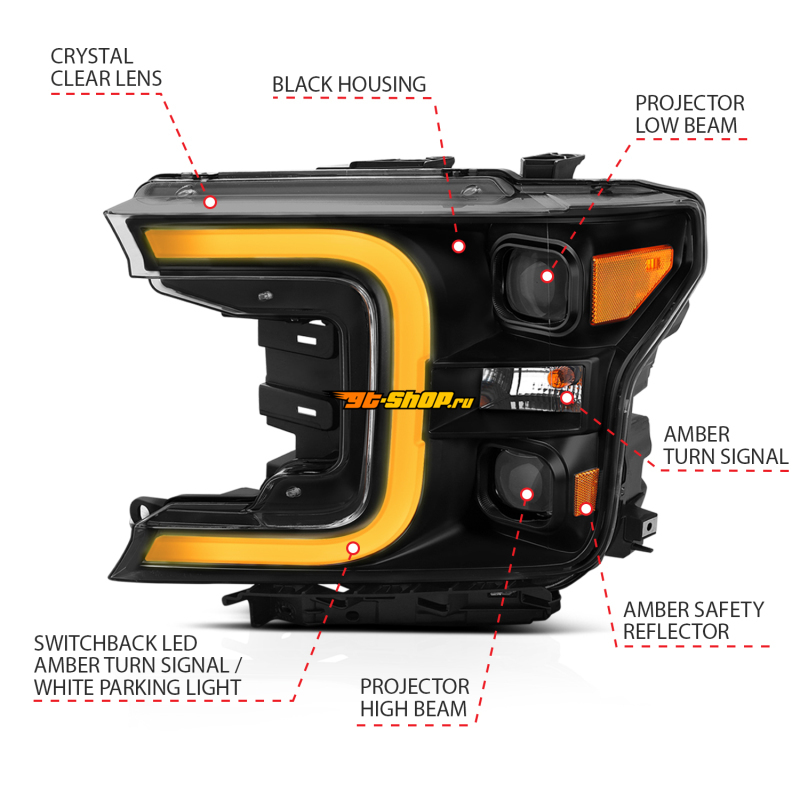 CRYSTAL CLEAR LENS

BLACK HOUSING

PROJECTOR LOW BEAM

gt-shop.ru

AMBER TURN SIGNAL

AMBER SAFETY REFLECTOR

SWITCHBACK LED AMBER TURN SIGNAL / WHITE PARKING LIGHT

PROJECTOR HIGH BEAM