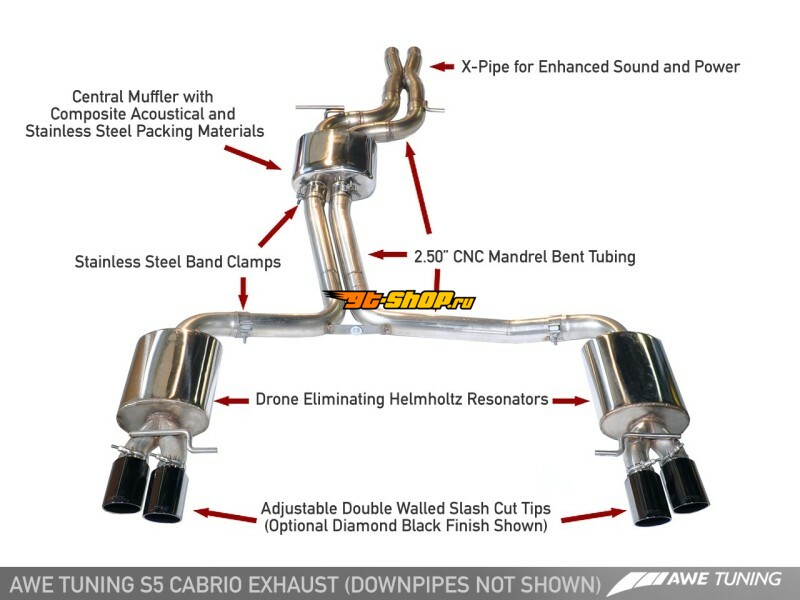 X-Pipe for Enhanced Sound and Power

Central Muffler with Composite Acoustical and Stainless Steel Packing Materials

Stainless Steel Band Clamps

2.50" CNC Mandrel Bent Tubing

gt-shop.ru

Drone Eliminating Helmholtz Resonators

Adjustable Double Walled Slash Cut Tips (Optional Diamond Black Finish Shown)

AWE TUNING S5 CABRIO EXHAUST (DOWNPIPES NOT SHOWN)

AWE TUNING