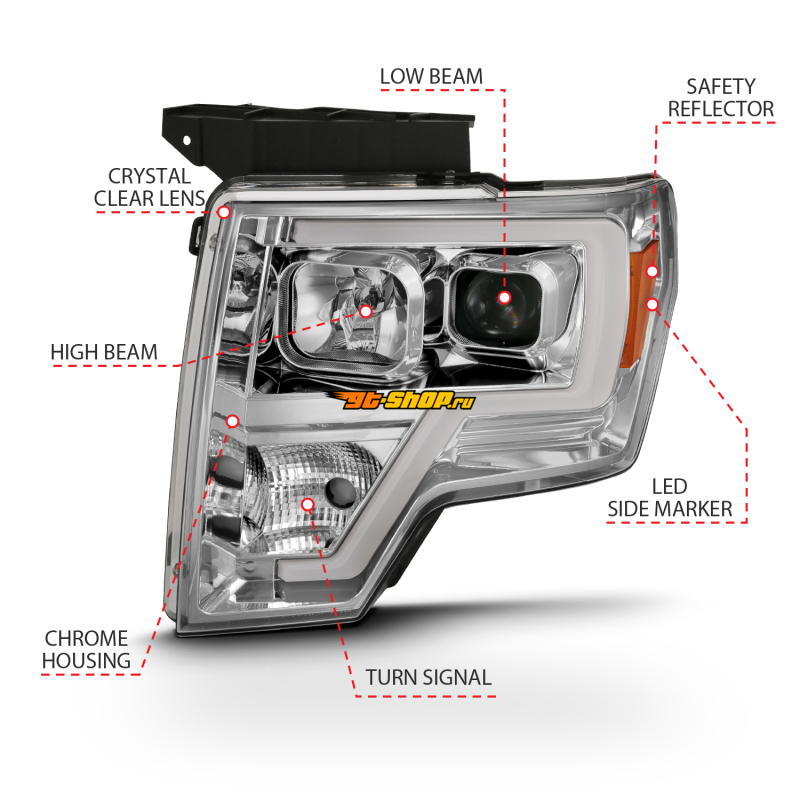 LOW BEAM

SAFETY REFLECTOR

CRYSTAL CLEAR LENS

HIGH BEAM

gt-shop.ru

LED SIDE MARKER

CHROME HOUSING

TURN SIGNAL