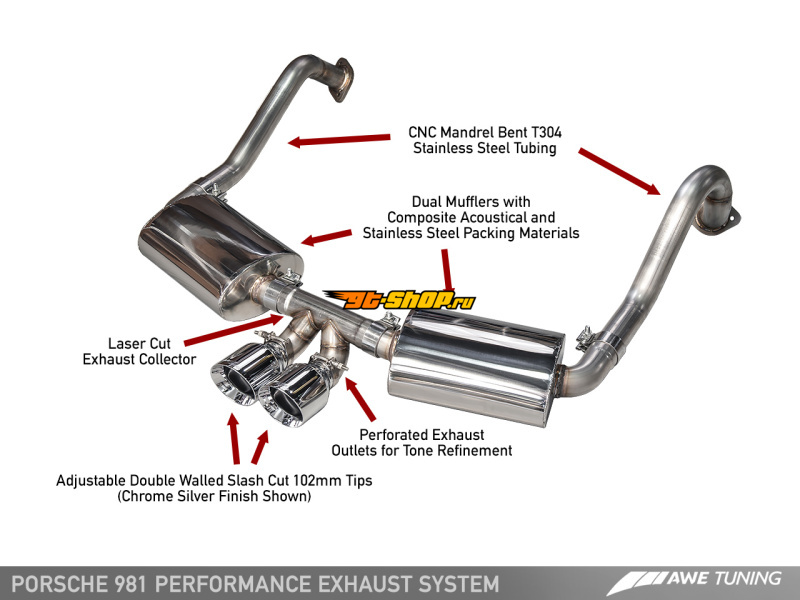 CNC Mandrel Bent T304
Stainless Steel Tubing

Dual Mufflers with
Composite Acoustical and
Stainless Steel Packing Materials

gt-shop.ru

Laser Cut
Exhaust Collector

Perforated Exhaust
Outlets for Tone Refinement

Adjustable Double Walled Slash Cut 102mm Tips
(Chrome Silver Finish Shown)

PORSCHE 981 PERFORMANCE EXHAUST SYSTEM

AWE TUNING