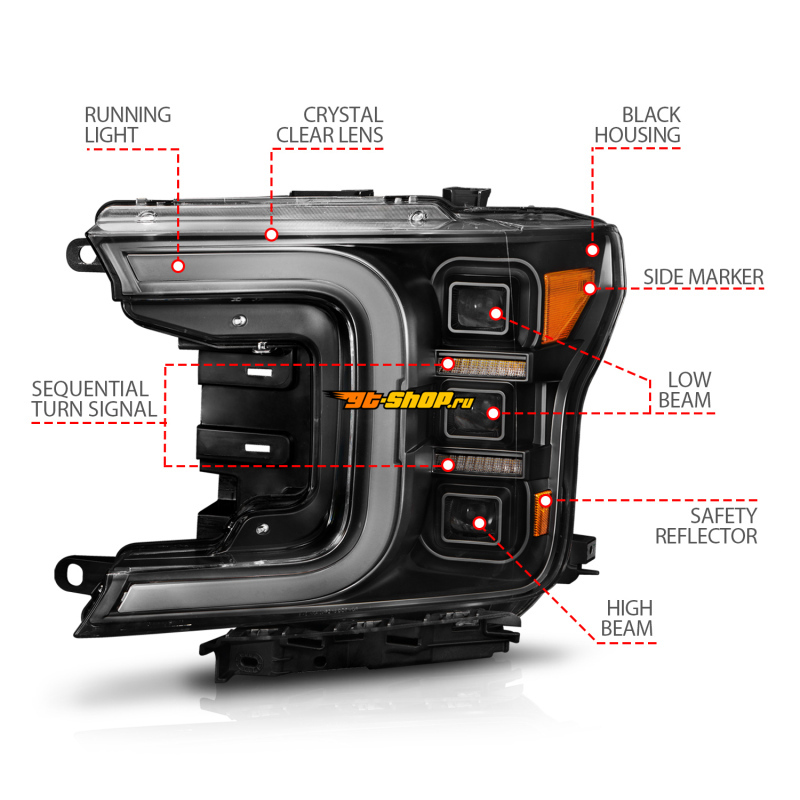 RUNNING LIGHT

CRYSTAL CLEAR LENS

BLACK HOUSING

SIDE MARKER

SEQUENTIAL TURN SIGNAL

gt-shop.ru

LOW BEAM

SAFETY REFLECTOR

HIGH BEAM