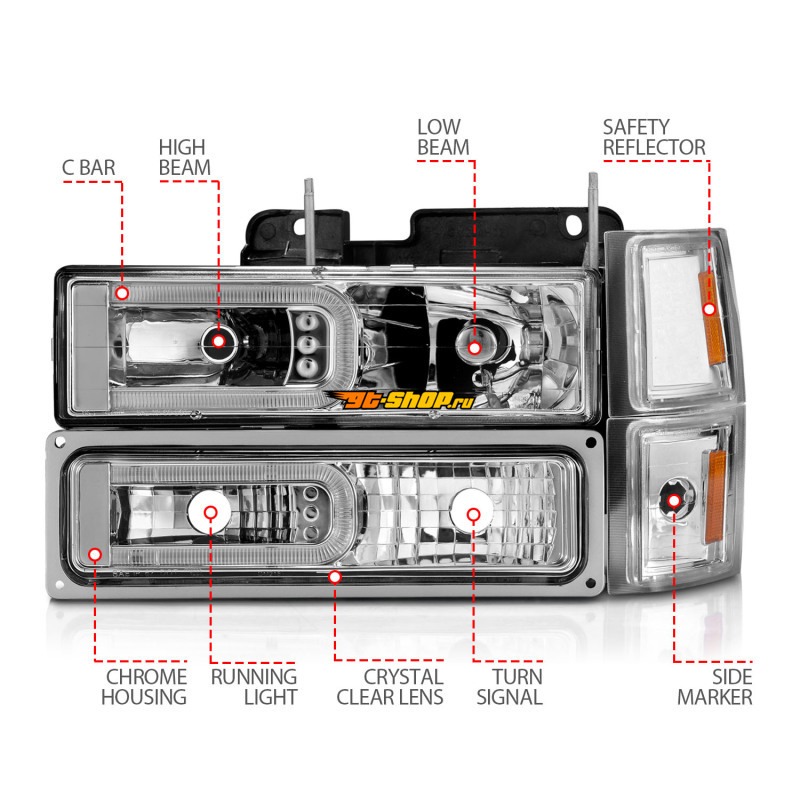 C BAR

HIGH BEAM

LOW BEAM

SAFETY REFLECTOR

gt-shop.ru

CHROME HOUSING

RUNNING LIGHT

CRYSTAL CLEAR LENS

TURN SIGNAL

SIDE MARKER