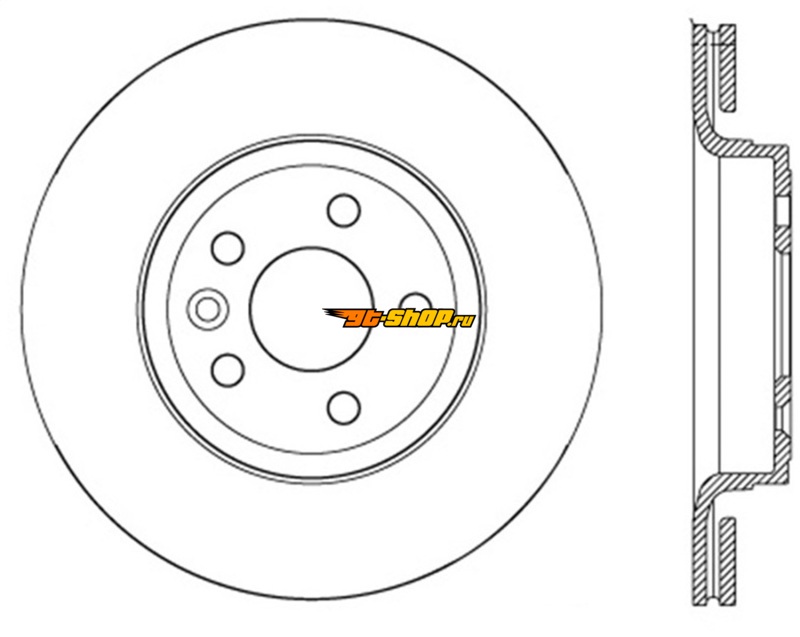 gt-shop.ru