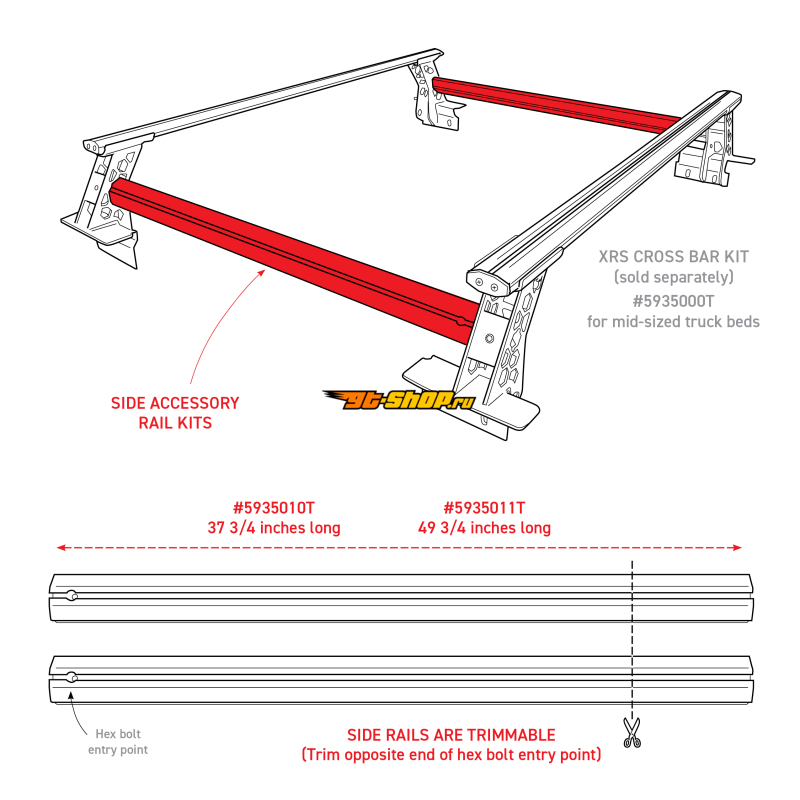 XRS CROSS BAR KIT
(sold separately)
#5935000T
for mid-sized truck beds

SIDE ACCESSORY
RAIL KITS

gt-shop.ru

#5935010T
37 3/4 inches long

#5935011T
49 3/4 inches long

Hex bolt
entry point

SIDE RAILS ARE TRIMMABLE
(Trim opposite end of hex bolt entry point)