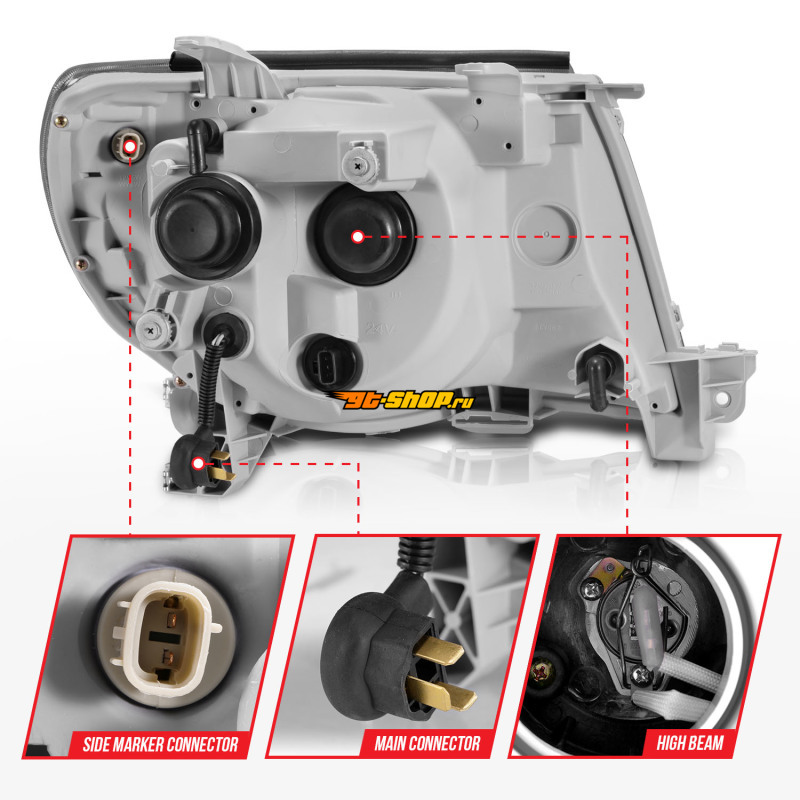 gt-shop.ru

SIDE MARKER CONNECTOR

MAIN CONNECTOR

HIGH BEAM