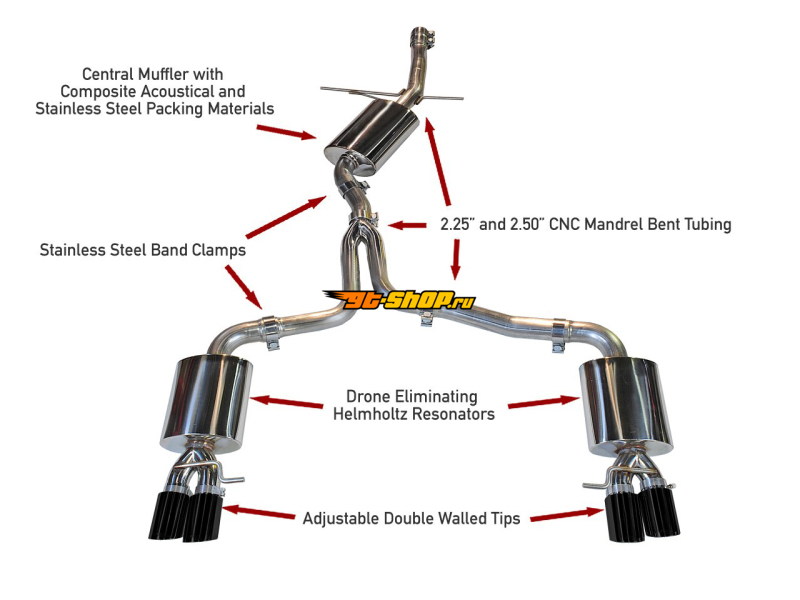 Central Muffler with Composite Acoustical and Stainless Steel Packing Materials

2.25" and 2.50" CNC Mandrel Bent Tubing

Stainless Steel Band Clamps

gt-shop.ru

Drone Eliminating Helmholtz Resonators

Adjustable Double Walled Tips