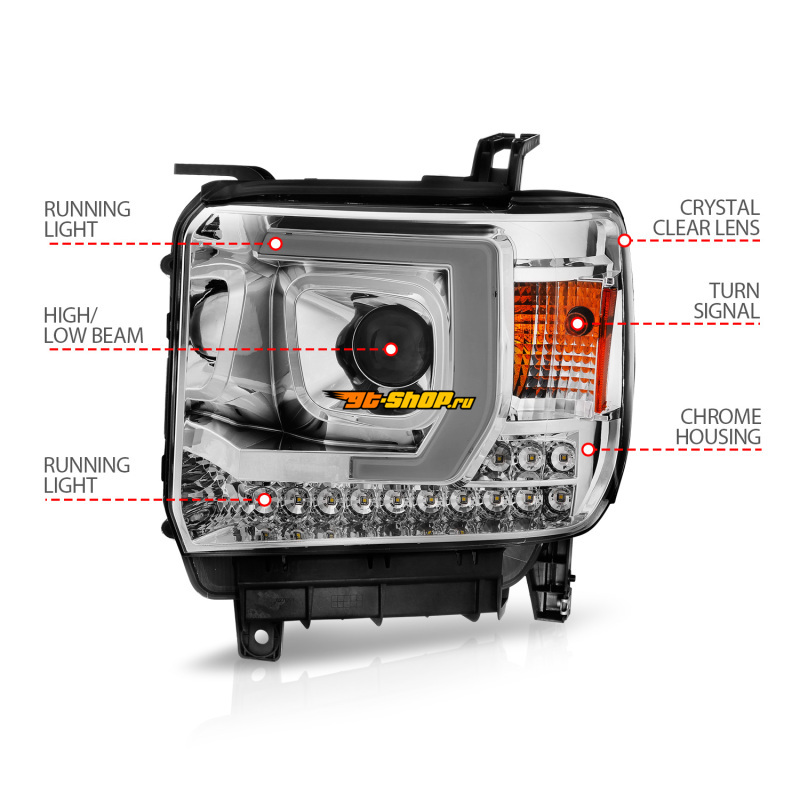 RUNNING LIGHT

HIGH/ LOW BEAM

RUNNING LIGHT

CRYSTAL CLEAR LENS

TURN SIGNAL

CHROME HOUSING

gt-shop.ru