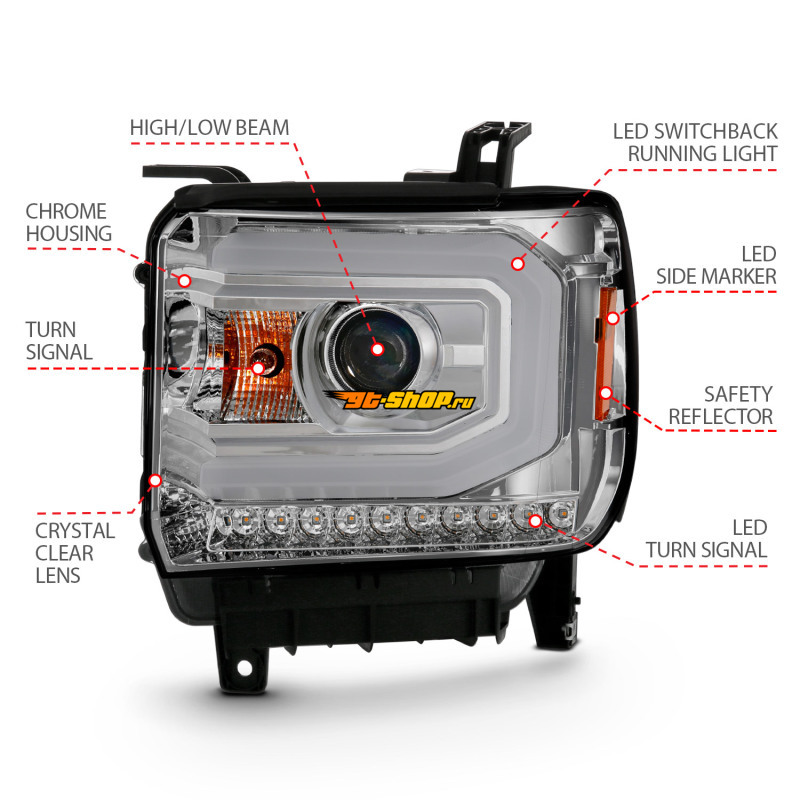 HIGH/LOW BEAM

LED SWITCHBACK RUNNING LIGHT

CHROME HOUSING

LED SIDE MARKER

TURN SIGNAL

gt-shop.ru

SAFETY REFLECTOR

CRYSTAL CLEAR LENS

LED TURN SIGNAL