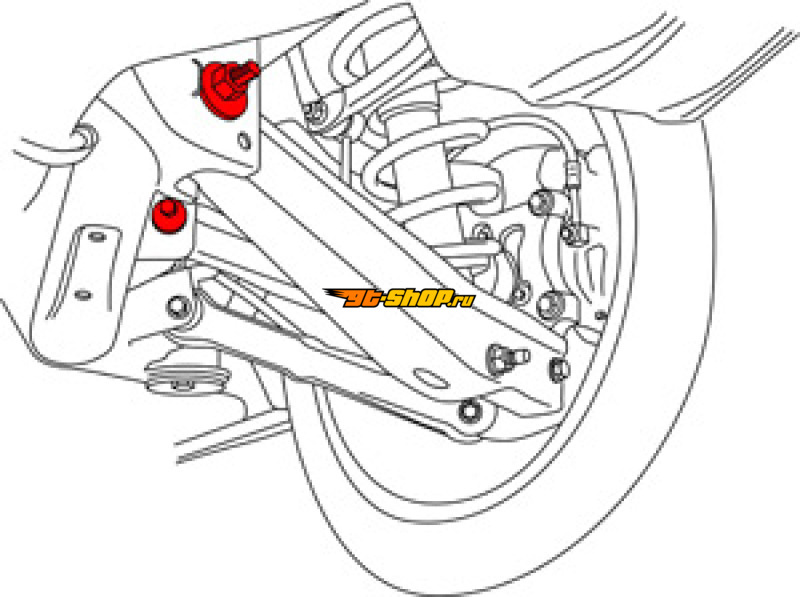 gt-shop.ru