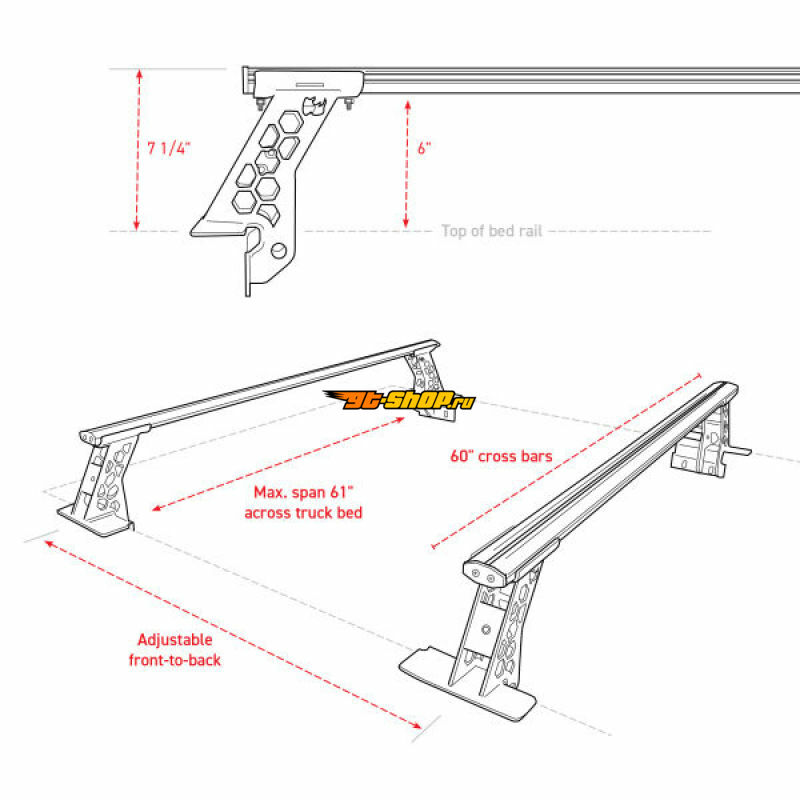 7 1/4"

6"

Top of bed rail

gt-shop.ru

60" cross bars

Max. span 61" across truck bed

Adjustable front-to-back