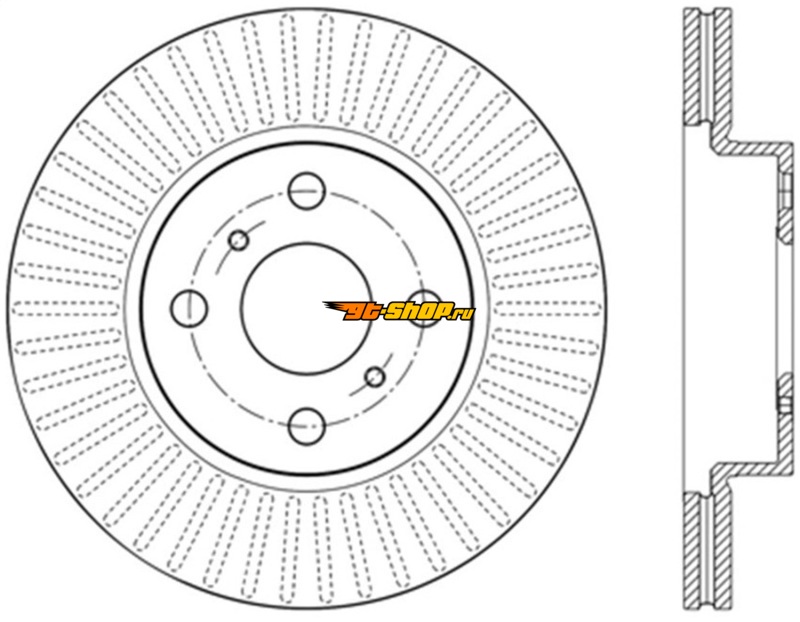 gt-shop.ru