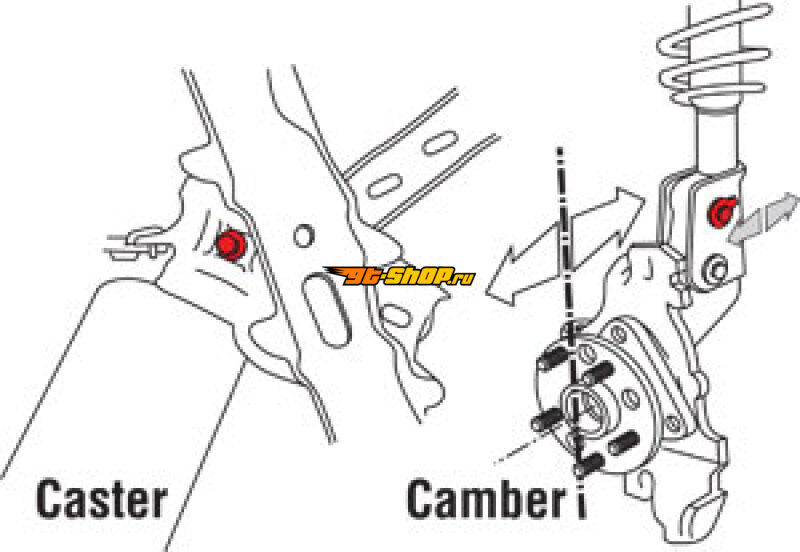 gt-shop.ru

Caster

Camber