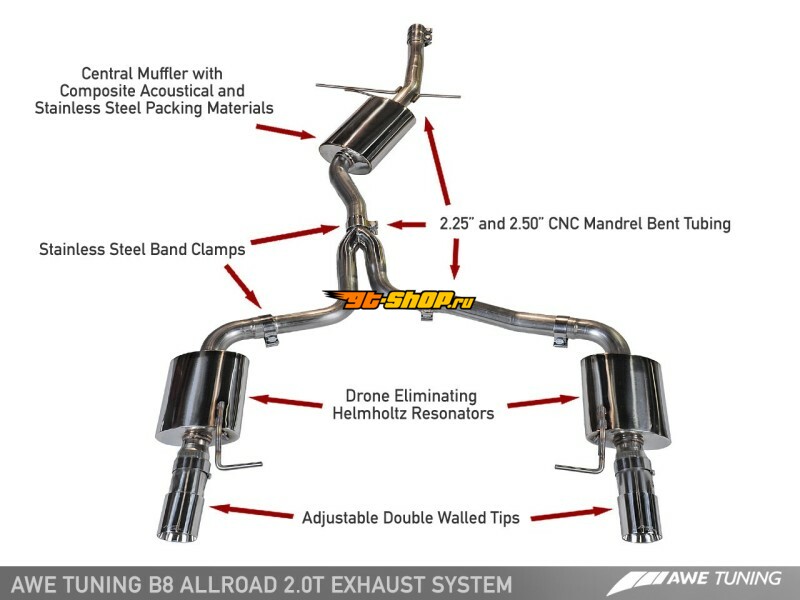 Central Muffler with Composite Acoustical and Stainless Steel Packing Materials

2.25" and 2.50" CNC Mandrel Bent Tubing

Stainless Steel Band Clamps

gt-shop.ru

Drone Eliminating Helmholtz Resonators

Adjustable Double Walled Tips

AWE TUNING B8 ALLROAD 2.0T EXHAUST SYSTEM

AWE TUNING