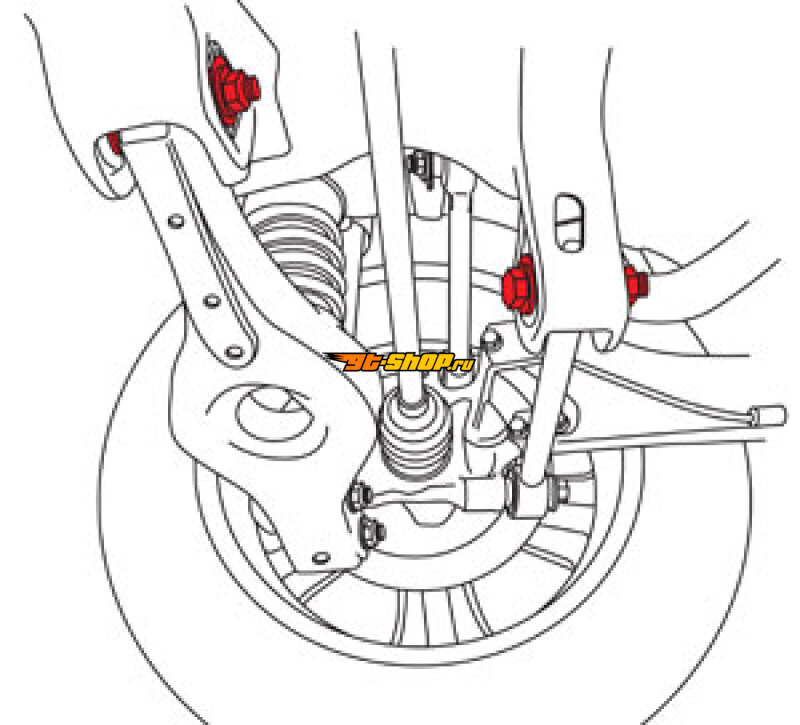 gt-shop.ru