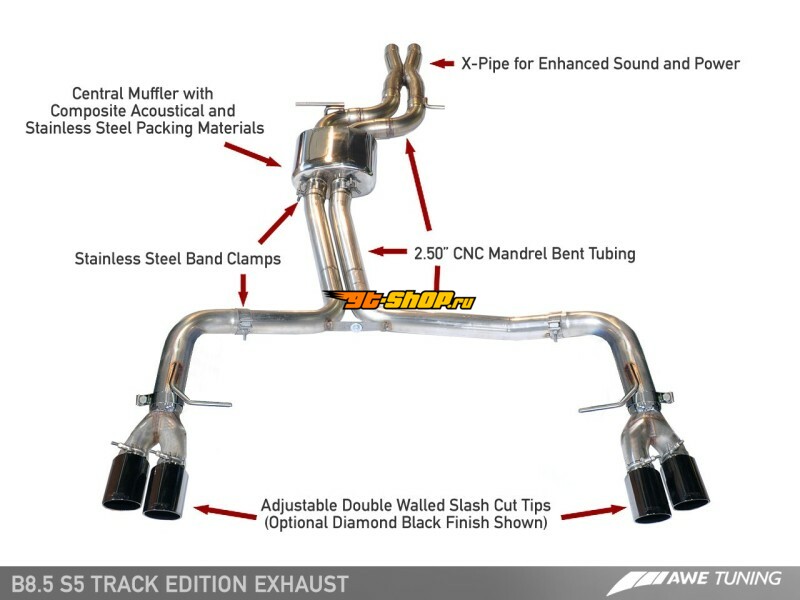 X-Pipe for Enhanced Sound and Power

Central Muffler with Composite Acoustical and Stainless Steel Packing Materials

Stainless Steel Band Clamps

2.50" CNC Mandrel Bent Tubing

gt-shop.ru

Adjustable Double Walled Slash Cut Tips (Optional Diamond Black Finish Shown)

B8.5 S5 TRACK EDITION EXHAUST

AWE TUNING