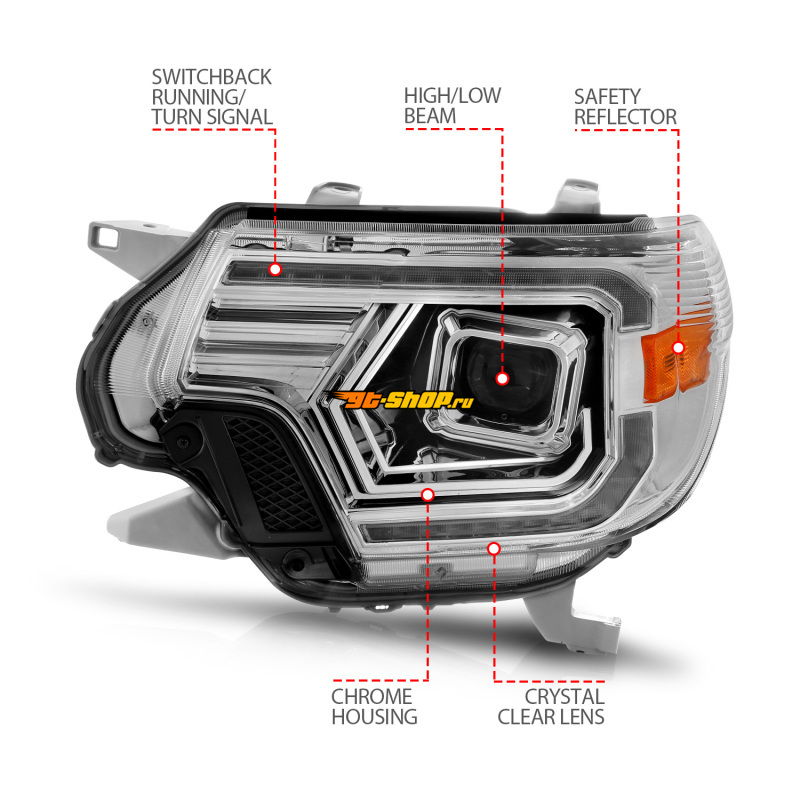 SWITCHBACK RUNNING/ TURN SIGNAL

HIGH/LOW BEAM

SAFETY REFLECTOR

gt-shop.ru

CHROME HOUSING

CRYSTAL CLEAR LENS