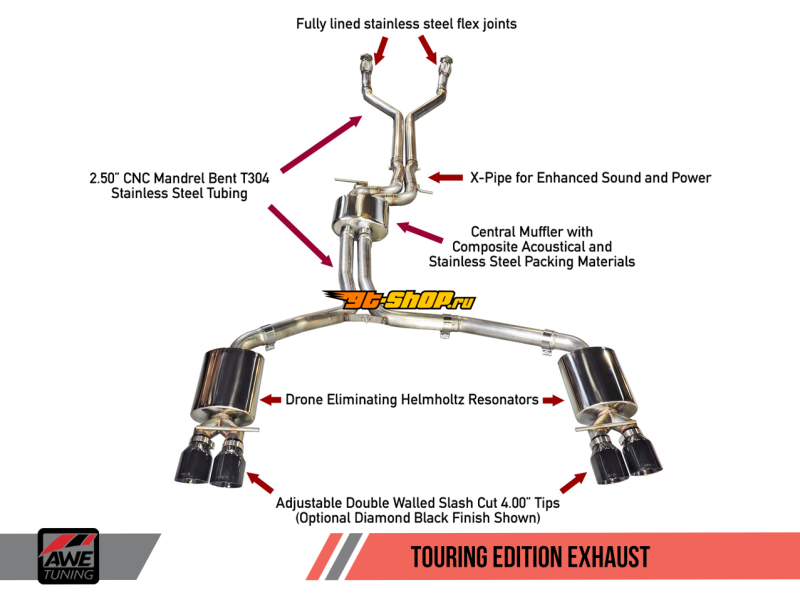 Fully lined stainless steel flex joints

2.50" CNC Mandrel Bent T304 Stainless Steel Tubing

X-Pipe for Enhanced Sound and Power

Central Muffler with Composite Acoustical and Stainless Steel Packing Materials

gt-shop.ru

Drone Eliminating Helmholtz Resonators

Adjustable Double Walled Slash Cut 4.00" Tips (Optional Diamond Black Finish Shown)

AWE TUNING

TOURING EDITION EXHAUST