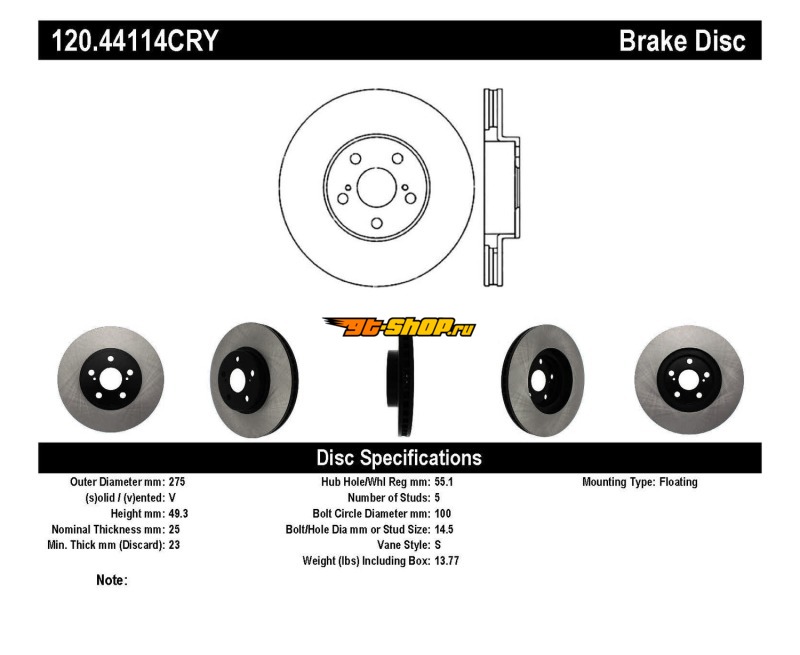 120.44114CRY

Brake Disc

gt-shop.ru

Disc Specifications

Outer Diameter mm: 275
(s)olid / (v)ented: V
Height mm: 49.3
Nominal Thickness mm: 25
Min. Thick mm (Discard): 23

Hub Hole/Whl Reg mm: 55.1
Number of Studs: 5
Bolt Circle Diameter mm: 100
Bolt/Hole Dia mm or Stud Size: 14.5
Vane Style: S
Weight (lbs) Including Box: 13.77

Mounting Type: Floating

Note: